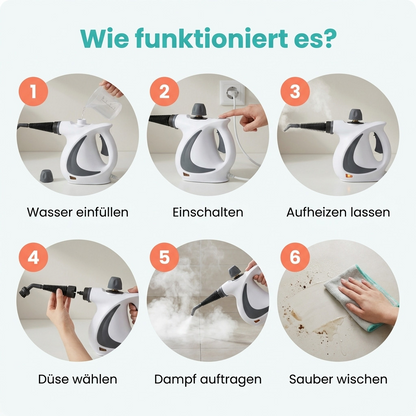 Wie funktioniert es?

1
Wasser einfüllen

2
Einschalten

3
Aufheizen lassen

4
Düse wählen

5
Dampf auftragen

6
Sauber wischen